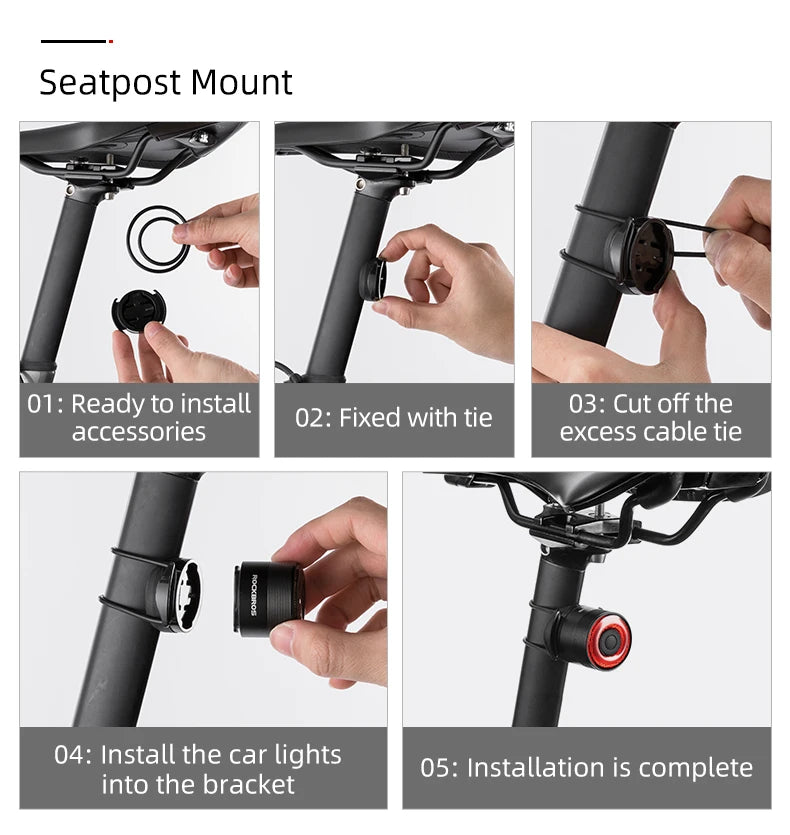 Seatpost Mount

01: Ready to install accessories

02: Fixed with tie

03: Cut off the excess cable tie

ROCKBROS

04: Install the car lights into the bracket

05: Installation is complete